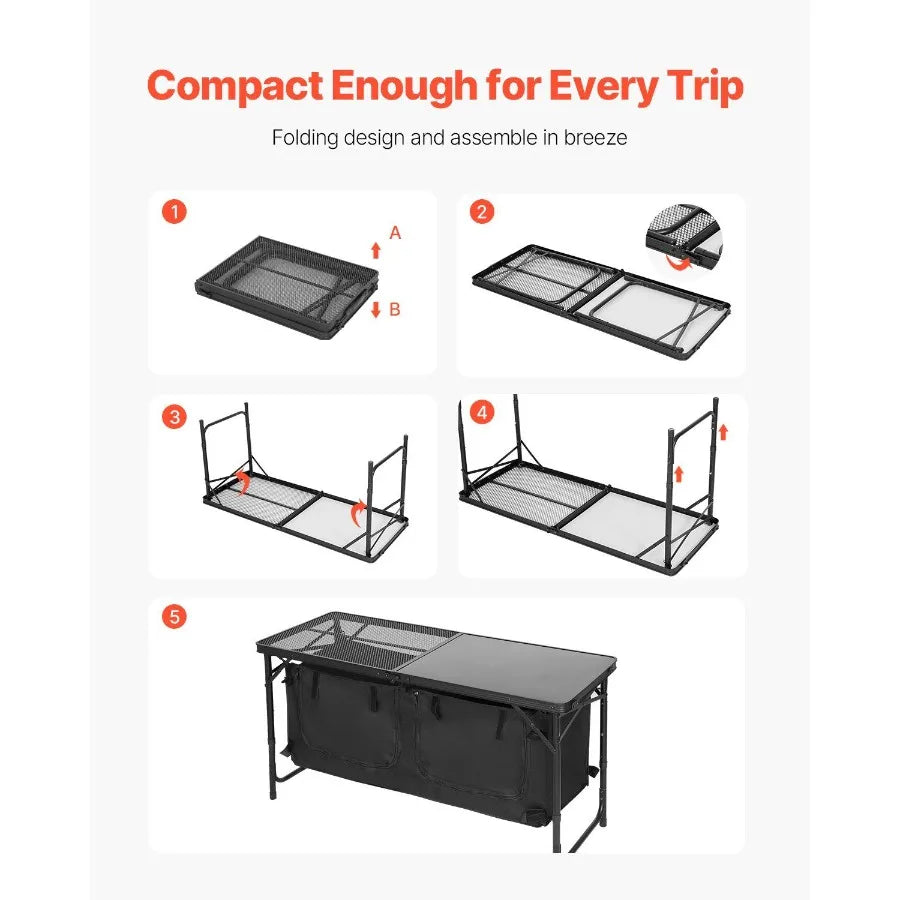 Compact Enough for Every Trip

Folding design and assemble in breeze

1

A

B

2

3

4

5