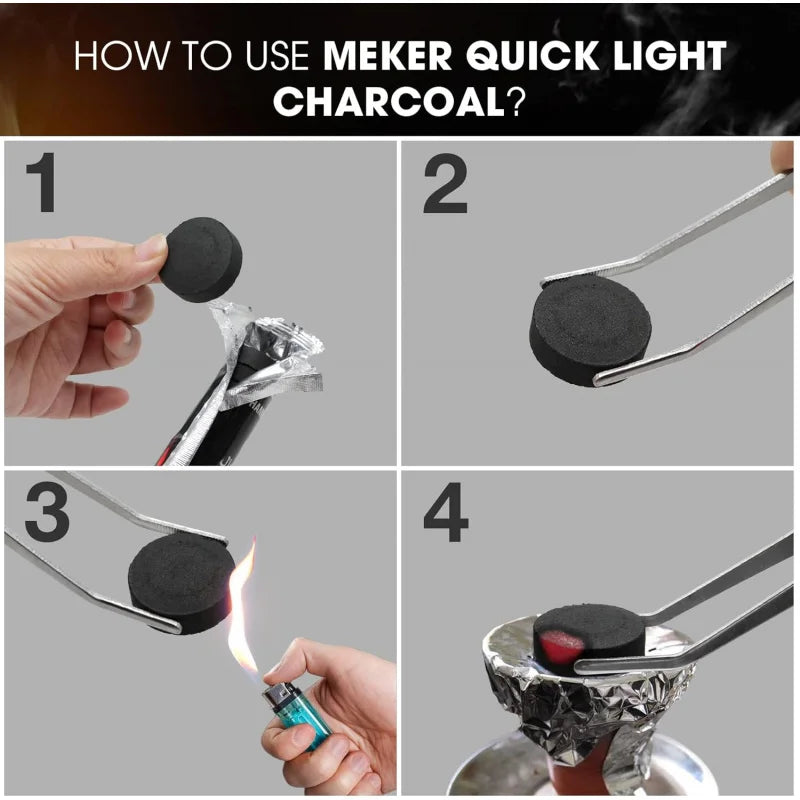 HOW TO USE MEKER QUICK LIGHT CHARCOAL?

1

2

3

4