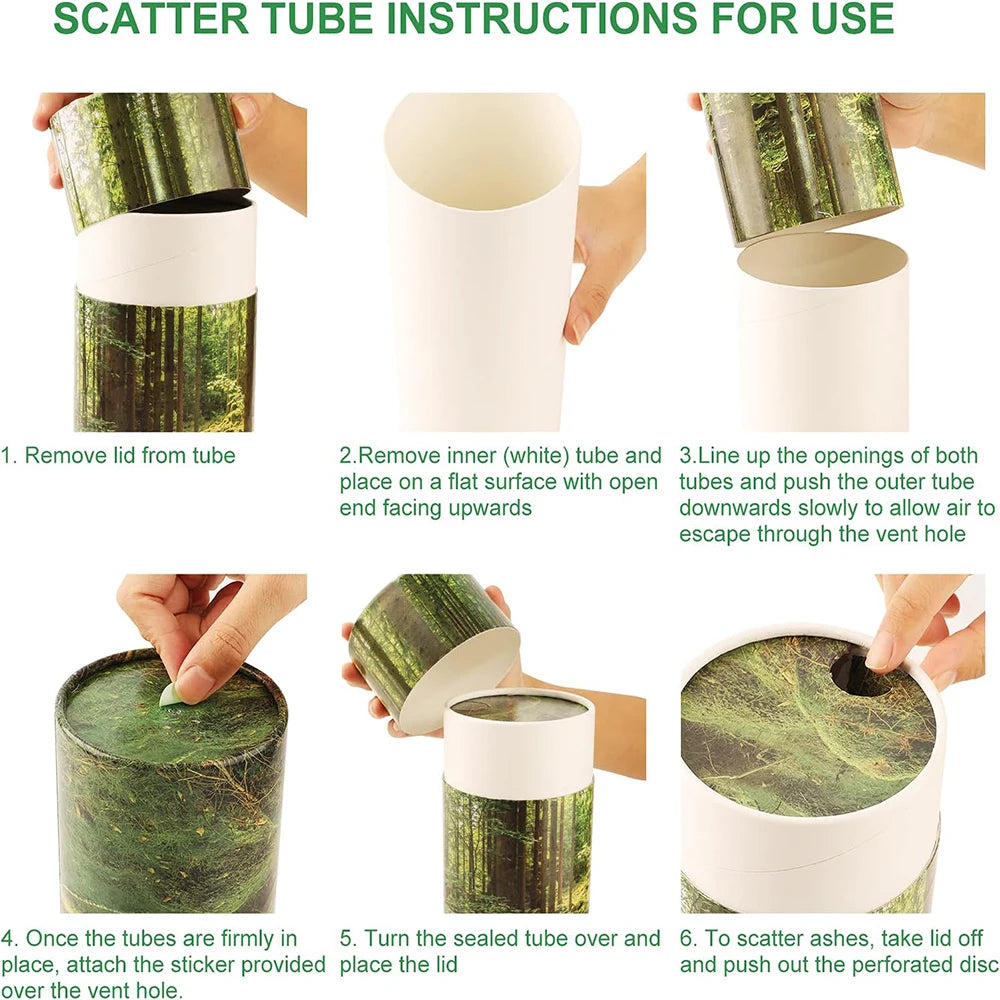 SCATTER TUBE INSTRUCTIONS FOR USE

1. Remove lid from tube

2.Remove inner (white) tube and place on a flat surface with open end facing upwards

3.Line up the openings of both tubes and push the outer tube downwards slowly to allow air to escape through the vent hole

4. Once the tubes are firmly in place, attach the sticker provided over the vent hole.

5. Turn the sealed tube over and place the lid

6. To scatter ashes, take lid off and push out the perforated disc