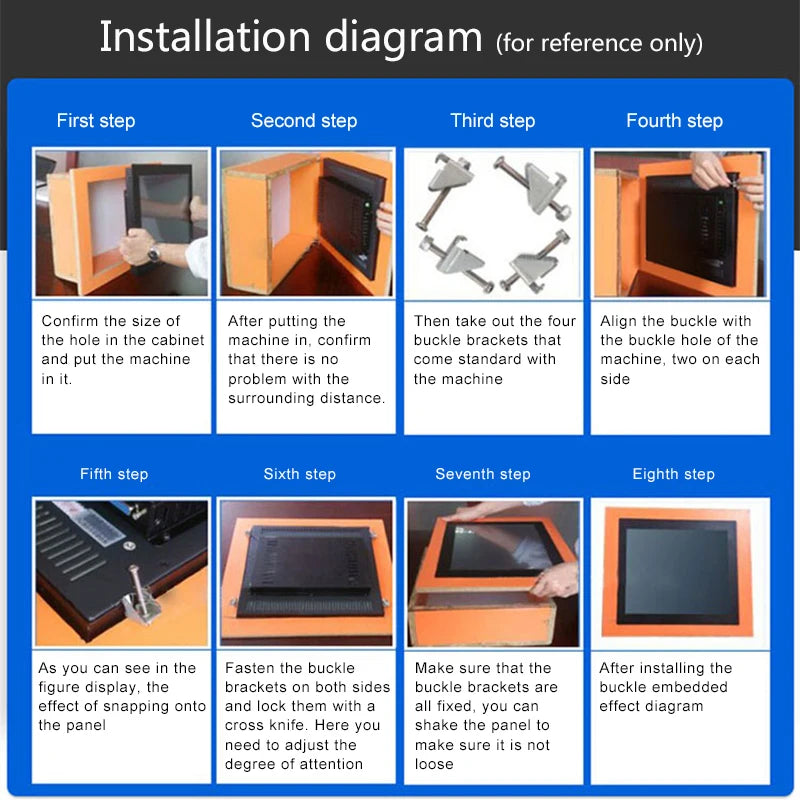 Installation diagram (for reference only)

First step

Confirm the size of the hole in the cabinet and put the machine in it.

Second step

After putting the machine in, confirm that there is no problem with the surrounding distance.

Third step

Then take out the four buckle brackets that come standard with the machine

Fourth step

Align the buckle with the buckle hole of the machine, two on each side

Fifth step

As you can see in the figure display, the effect of snapping onto the panel

Sixth step

Fasten the buckle brackets on both sides and lock them with a cross knife. Here you need to adjust the degree of attention

Seventh step

Make sure that the buckle brackets are all fixed, you can shake the panel to make sure it is not loose

Eighth step

After installing the buckle embedded effect diagram