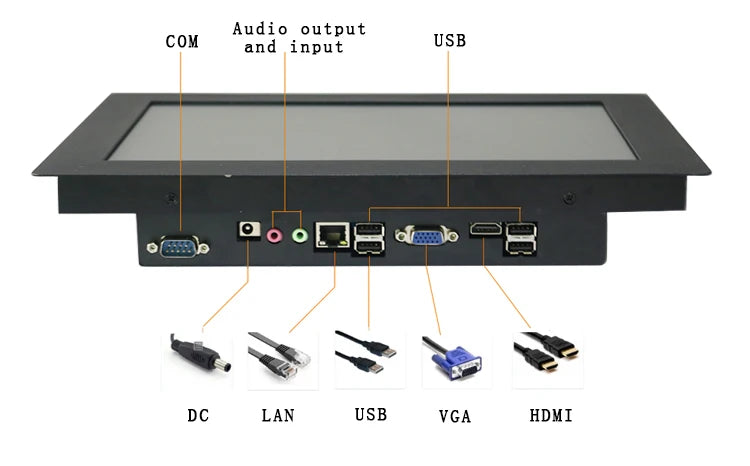 COM

Audio output and input

USB

DC

LAN

USB

VGA

HDMI